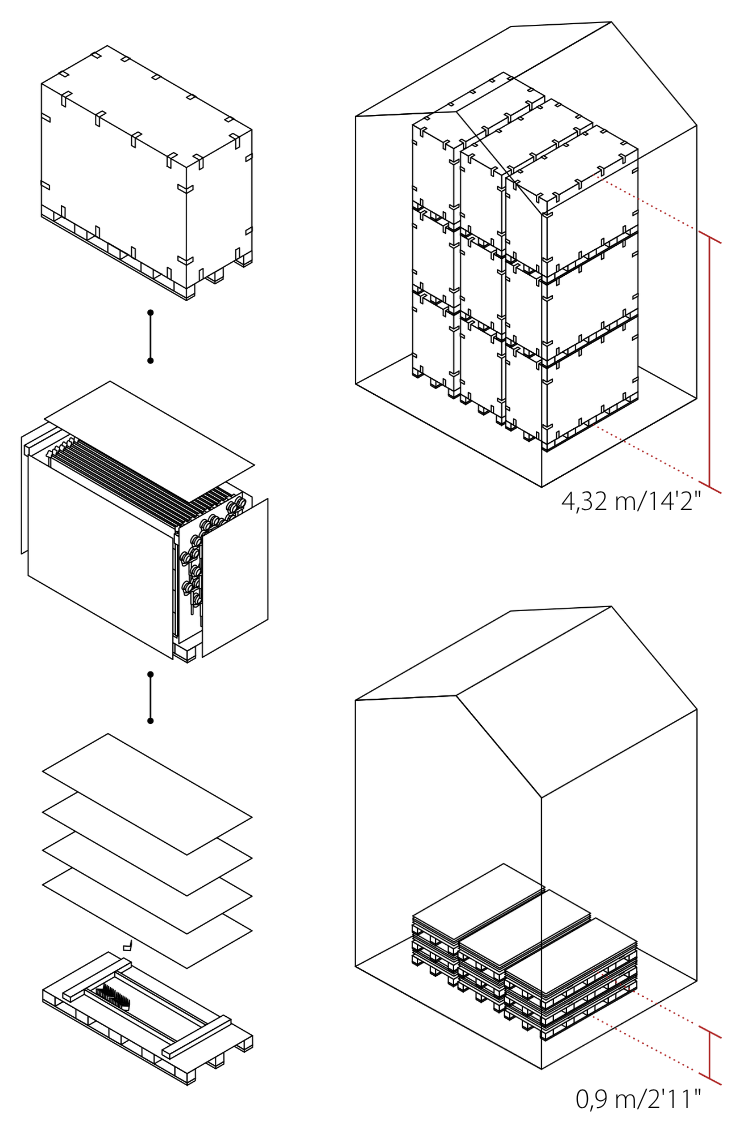 4,32 m/14'2"

0,9 m/2'11"